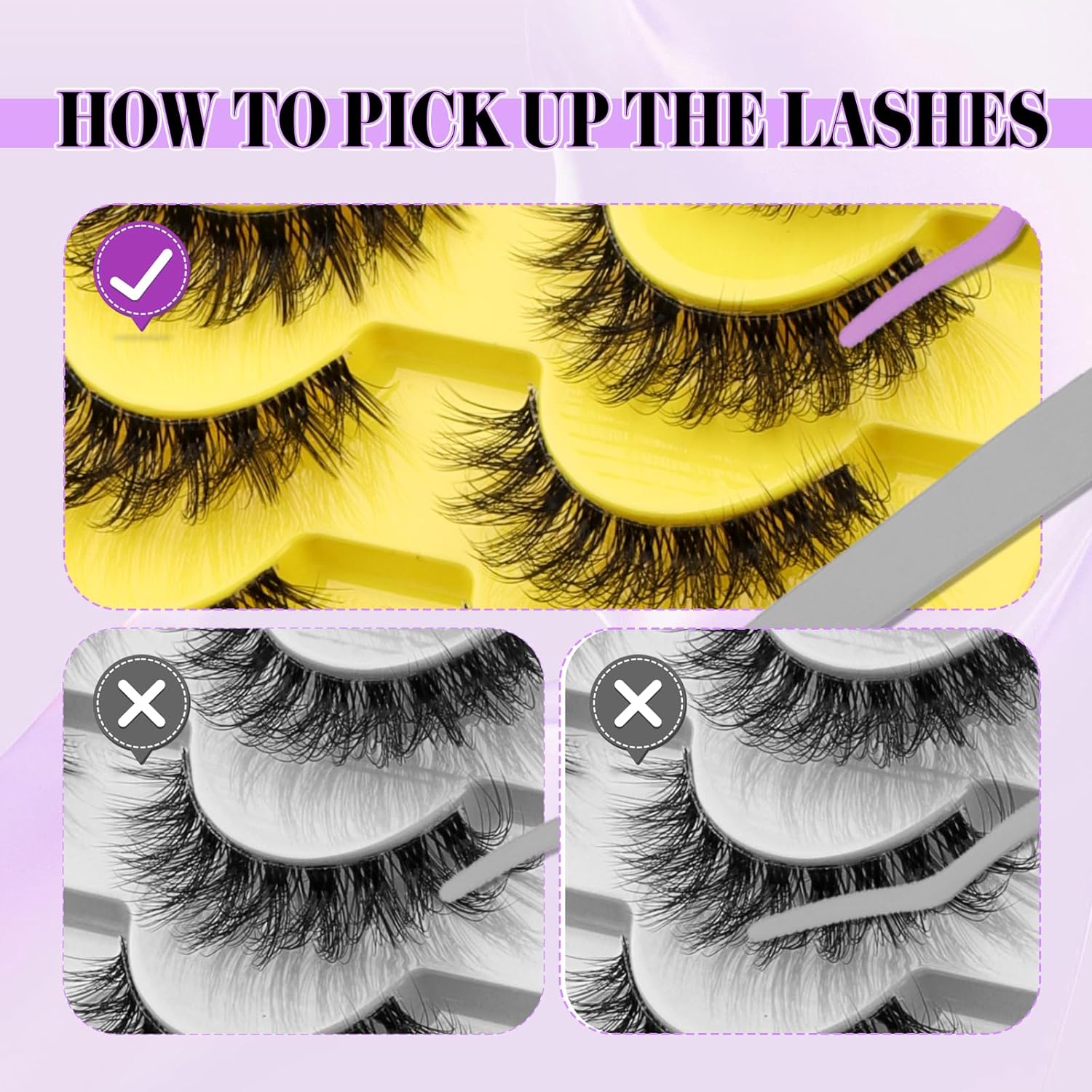 HOW TO PICK UP THE LASHES