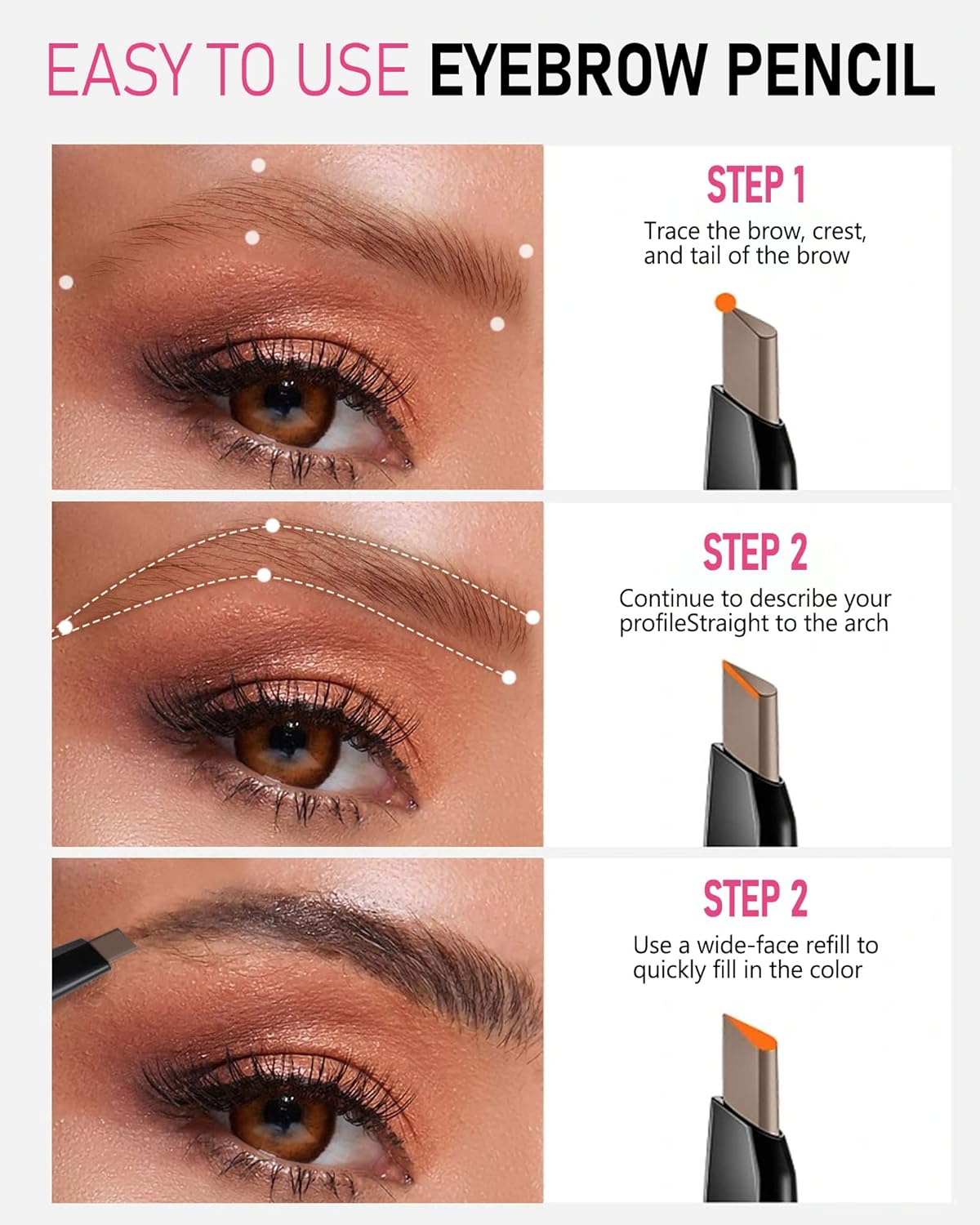 EASY TO USE EYEBROW PENCIL

STEP 1

Trace the brow, crest, and tail of the brow

STEP 2

Continue to describe your profileStraight to the arch

STEP 2

Use a wide-face refill to quickly fill in the color