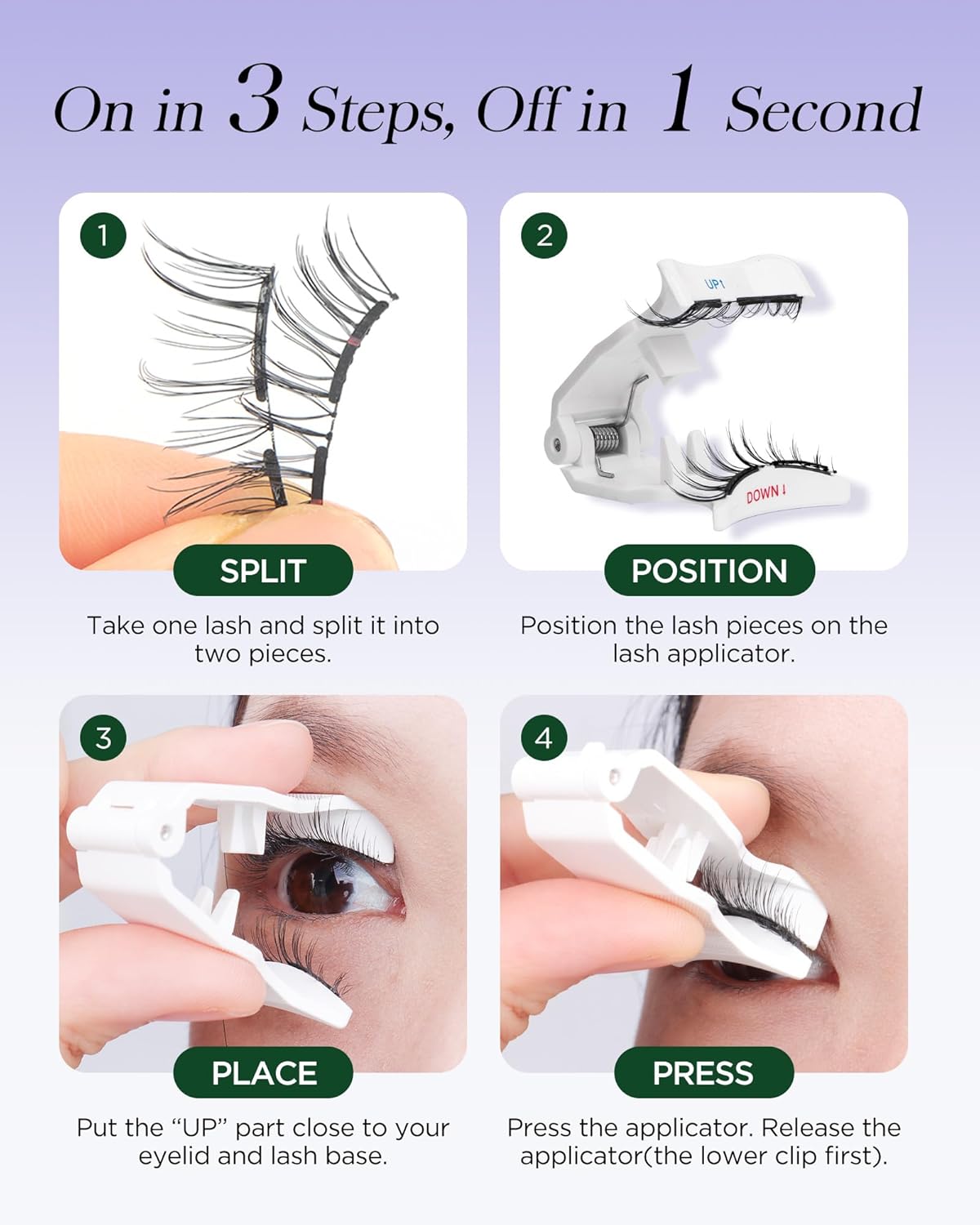 On in 3 Steps, Off in 1 Second

1

SPLIT

Take one lash and split it into two pieces.

2

UP↑

DOWN↓

POSITION

Position the lash pieces on the lash applicator.

3

PLACE

Put the “UP” part close to your eyelid and lash base.

4

PRESS

Press the applicator. Release the applicator(the lower clip first).