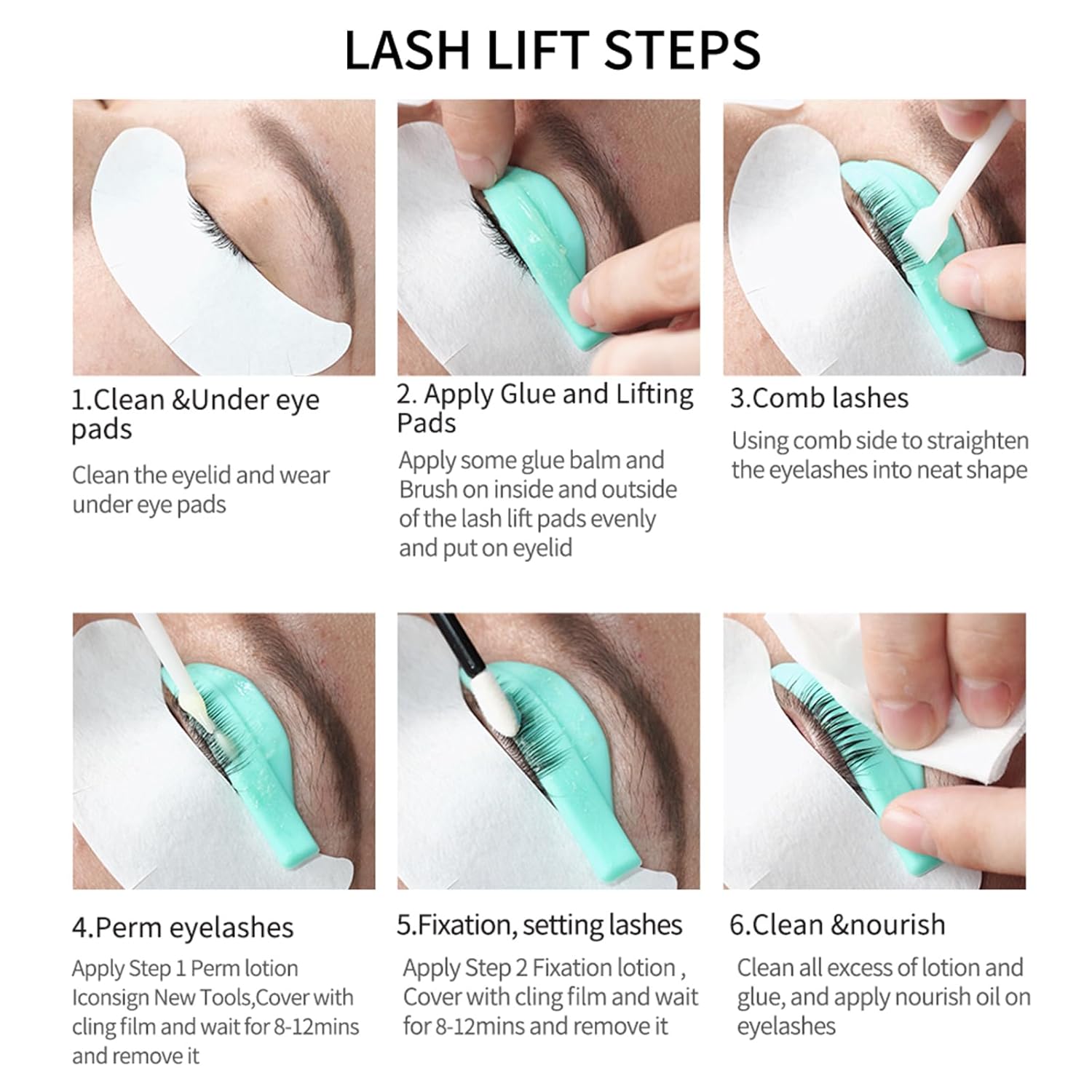 LASH LIFT STEPS

1.Clean &Under eye pads

Clean the eyelid and wear under eye pads

2. Apply Glue and Lifting Pads

Apply some glue balm and Brush on inside and outside of the lash lift pads evenly and put on eyelid

3.Comb lashes

Using comb side to straighten the eyelashes into neat shape

4.Perm eyelashes

Apply Step 1 Perm lotion Iconsign New Tools,Cover with cling film and wait for 8-12mins and remove it

5.Fixation, setting lashes

Apply Step 2 Fixation lotion , Cover with cling film and wait for 8-12mins and remove it

6.Clean &nourish

Clean all excess of lotion and glue, and apply nourish oil on eyelashes