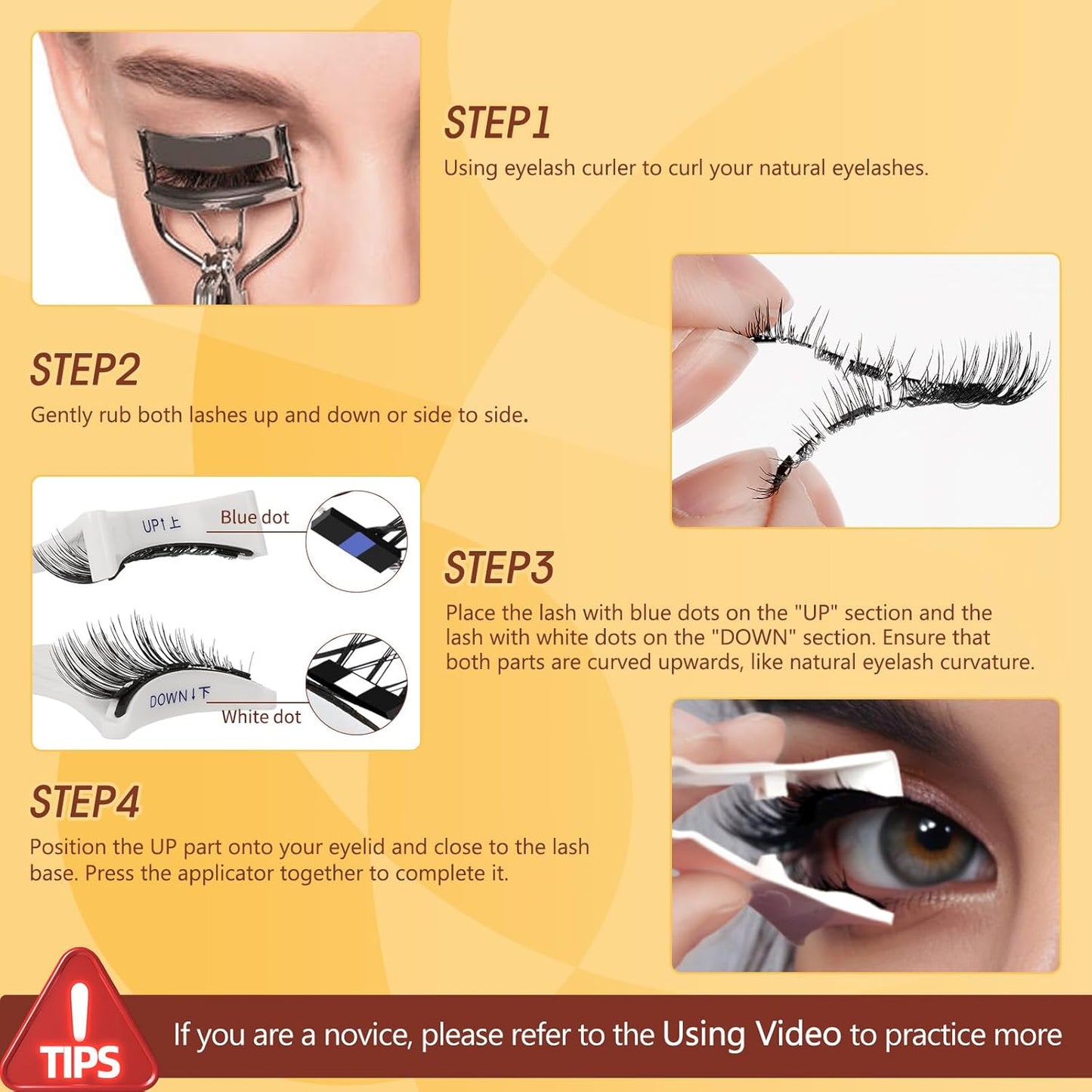 STEP1
Using eyelash curler to curl your natural eyelashes.

STEP2
Gently rub both lashes up and down or side to side.

UP↑上
Blue dot

DOWN↓下
White dot

STEP3
Place the lash with blue dots on the "UP" section and the lash with white dots on the "DOWN" section. Ensure that both parts are curved upwards, like natural eyelash curvature.

STEP4
Position the UP part onto your eyelid and close to the lash base. Press the applicator together to complete it.

TIPS
If you are a novice, please refer to the Using Video to practice more