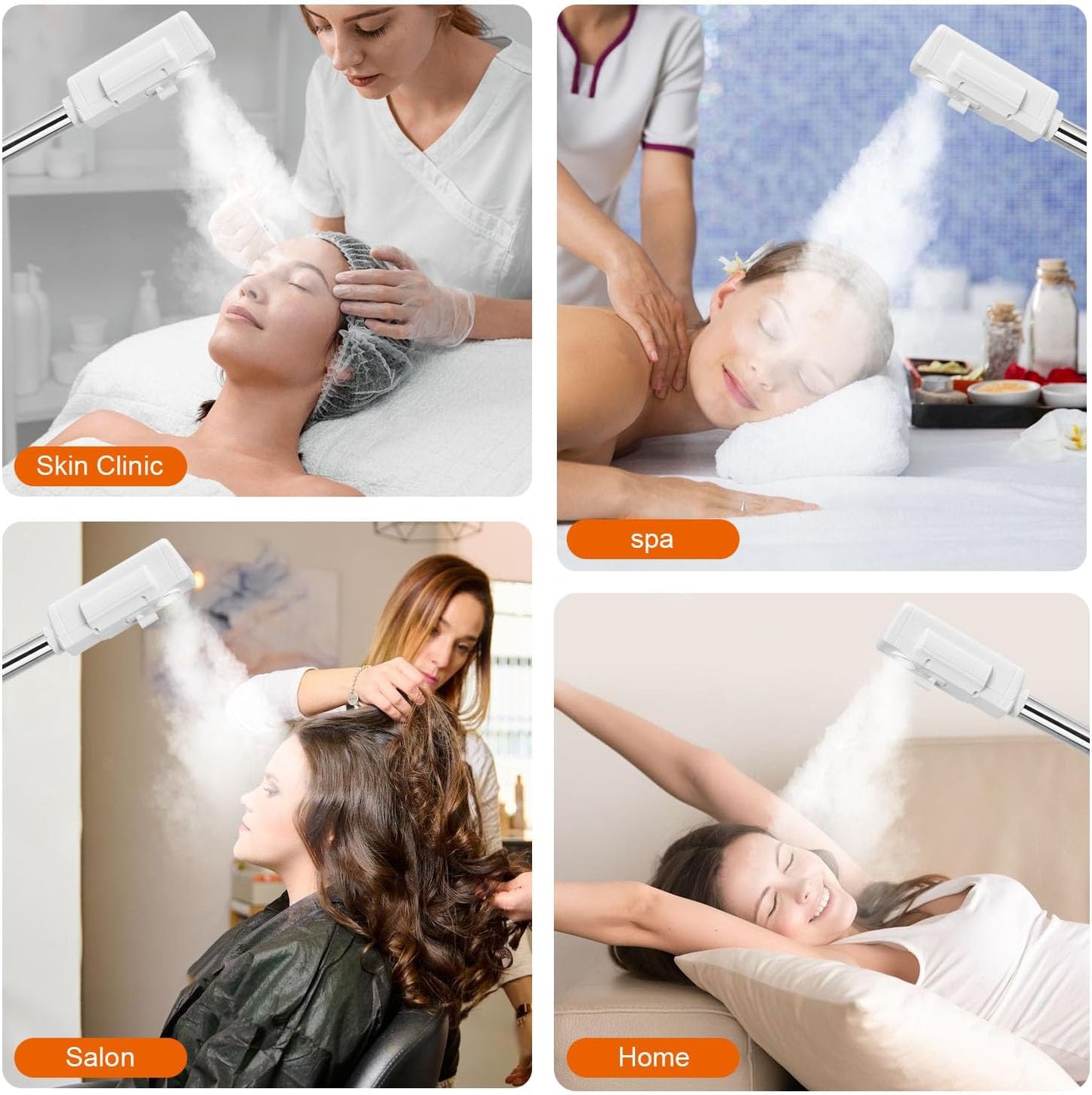 Skin Clinic

spa

Salon

Home