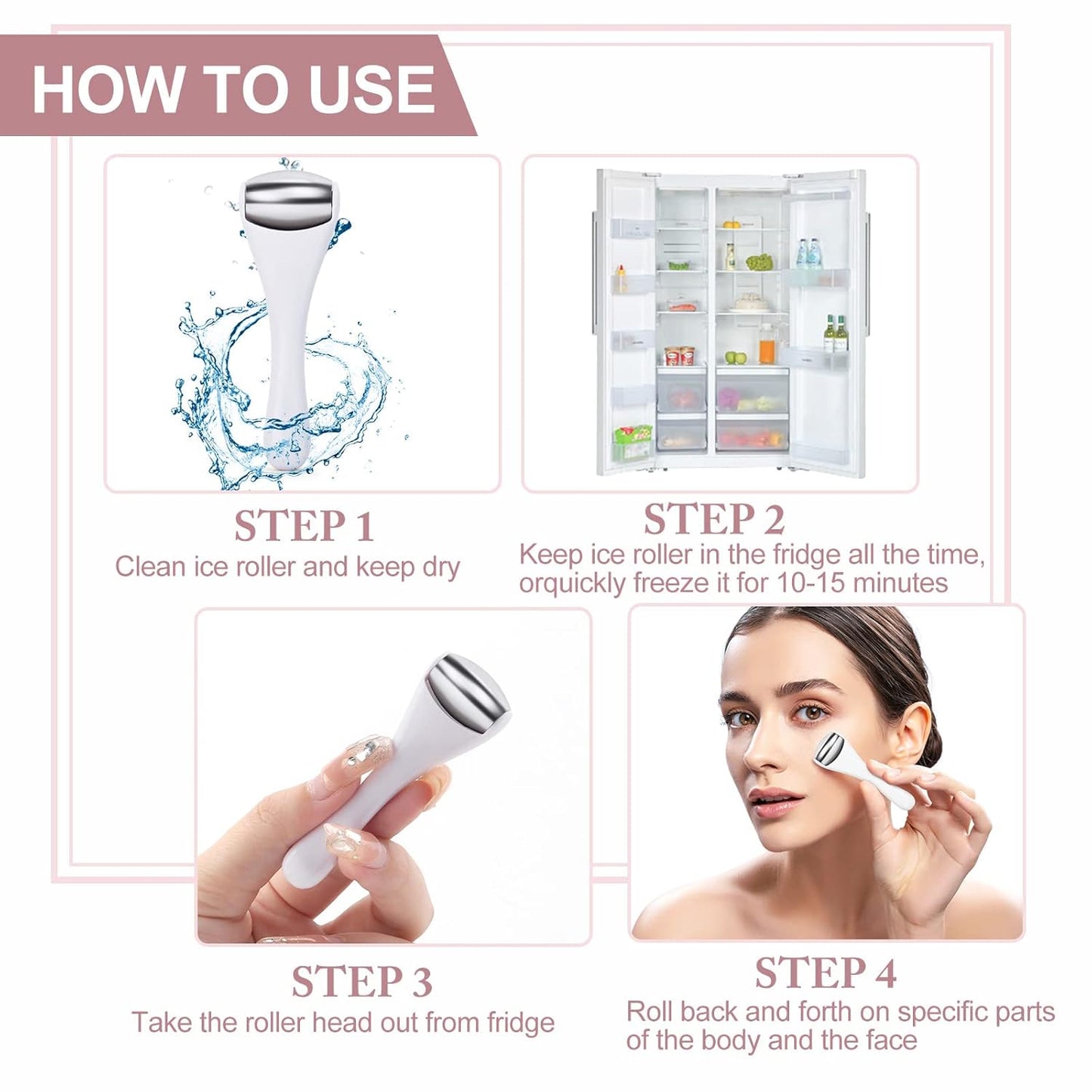 HOW TO USE

STEP 1
Clean ice roller and keep dry

STEP 2
Keep ice roller in the fridge all the time, orquickly freeze it for 10-15 minutes

STEP 3
Take the roller head out from fridge

STEP 4
Roll back and forth on specific parts of the body and the face