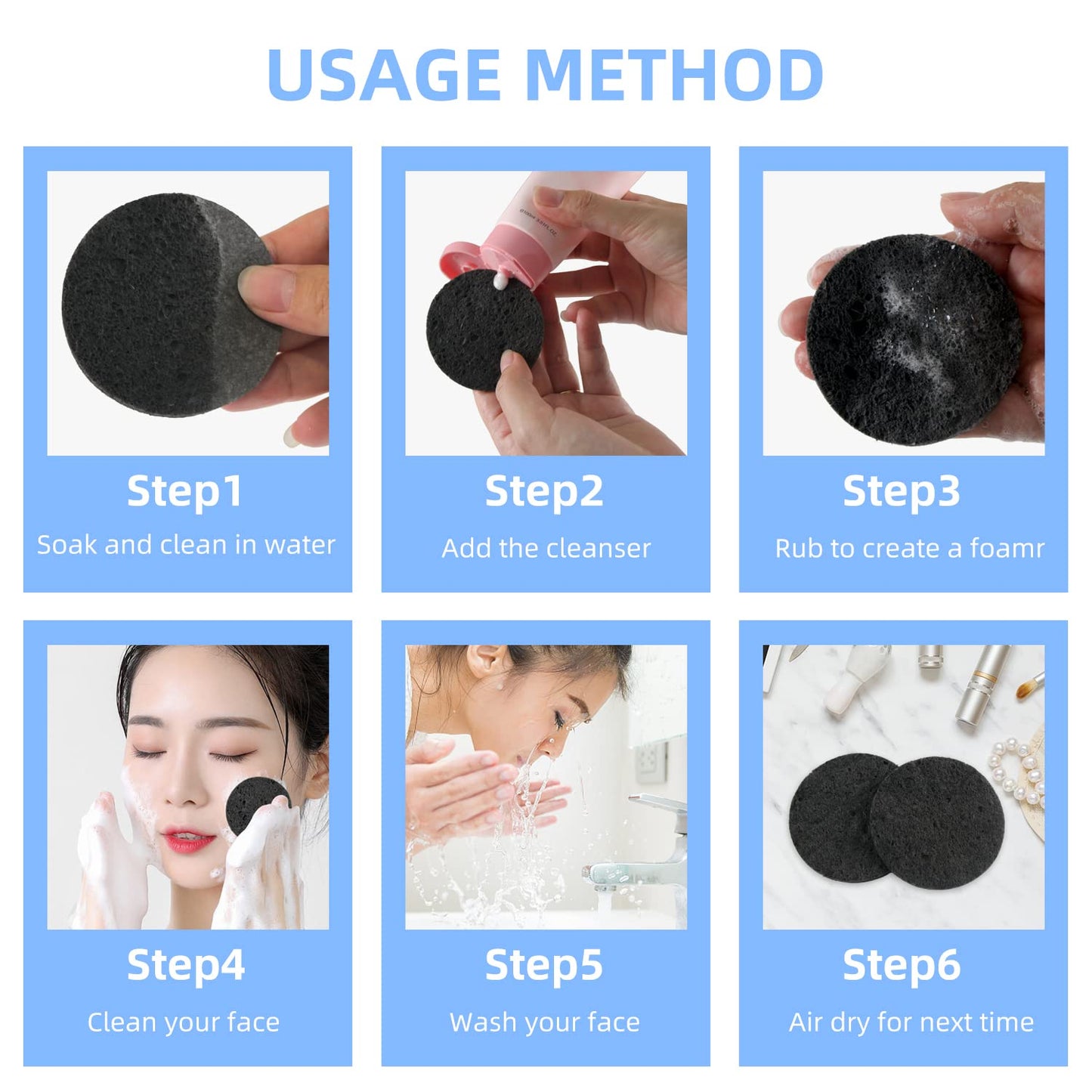 USAGE METHOD

Step1
Soak and clean in water

Step2
Add the cleanser

Step3
Rub to create a foamr

Step4
Clean your face

Step5
Wash your face

Step6
Air dry for next time