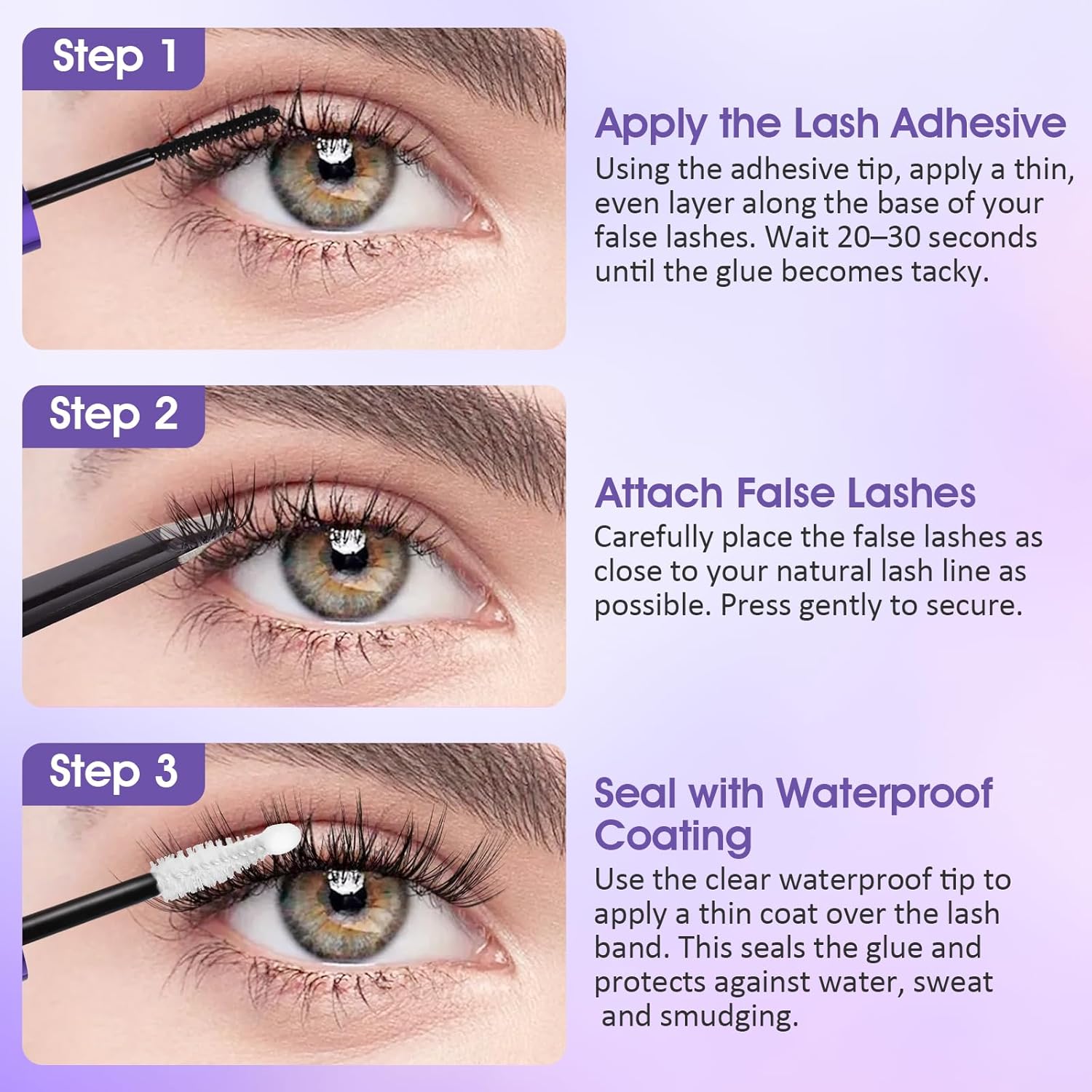 Step 1

Apply the Lash Adhesive

Using the adhesive tip, apply a thin, even layer along the base of your false lashes. Wait 20–30 seconds until the glue becomes tacky.

Step 2

Attach False Lashes

Carefully place the false lashes as close to your natural lash line as possible. Press gently to secure.

Step 3

Seal with Waterproof Coating

Use the clear waterproof tip to apply a thin coat over the lash band. This seals the glue and protects against water, sweat and smudging.