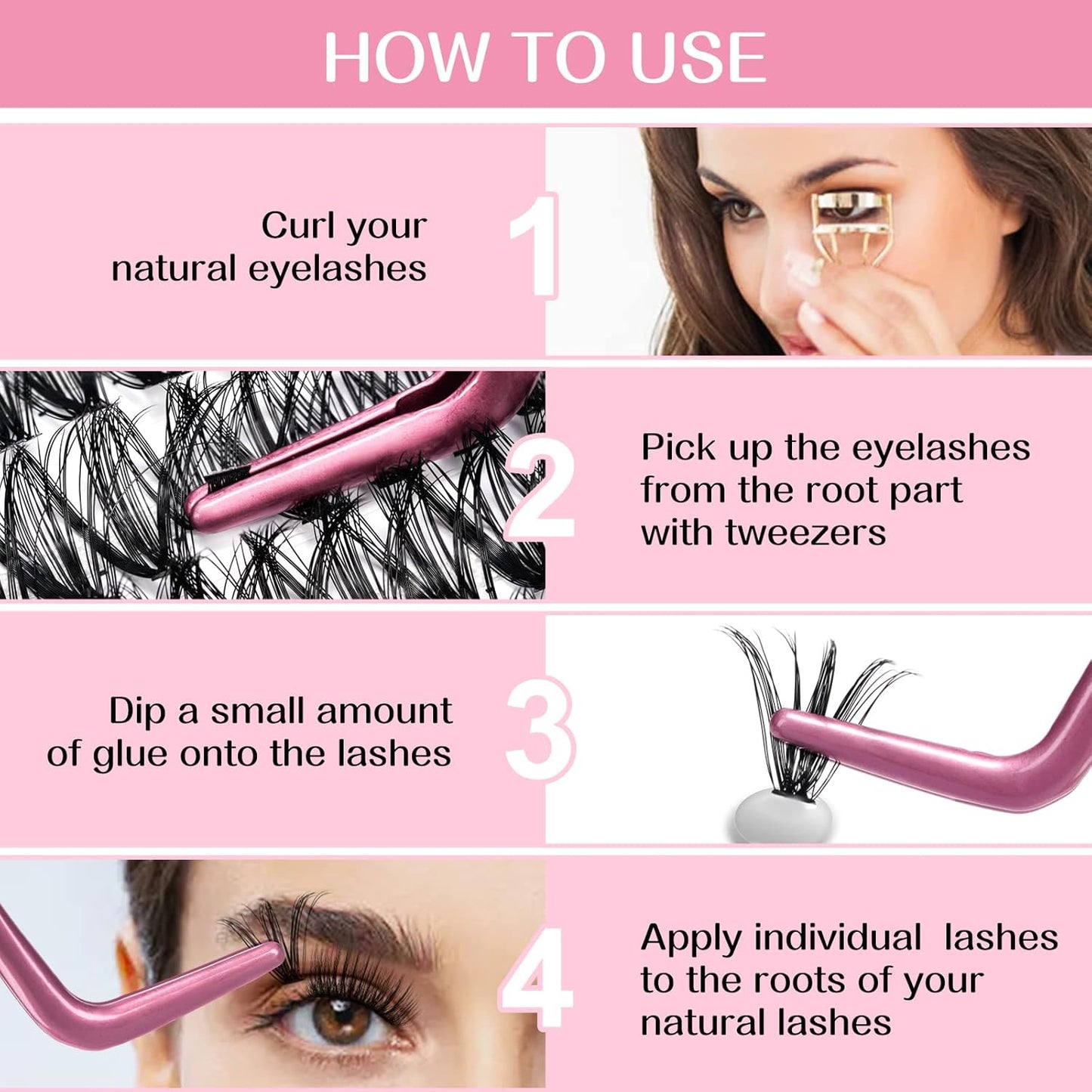 HOW TO USE

Curl your natural eyelashes

1

2

Pick up the eyelashes from the root part with tweezers

Dip a small amount of glue onto the lashes

3

4

Apply individual  lashes to the roots of your natural lashes