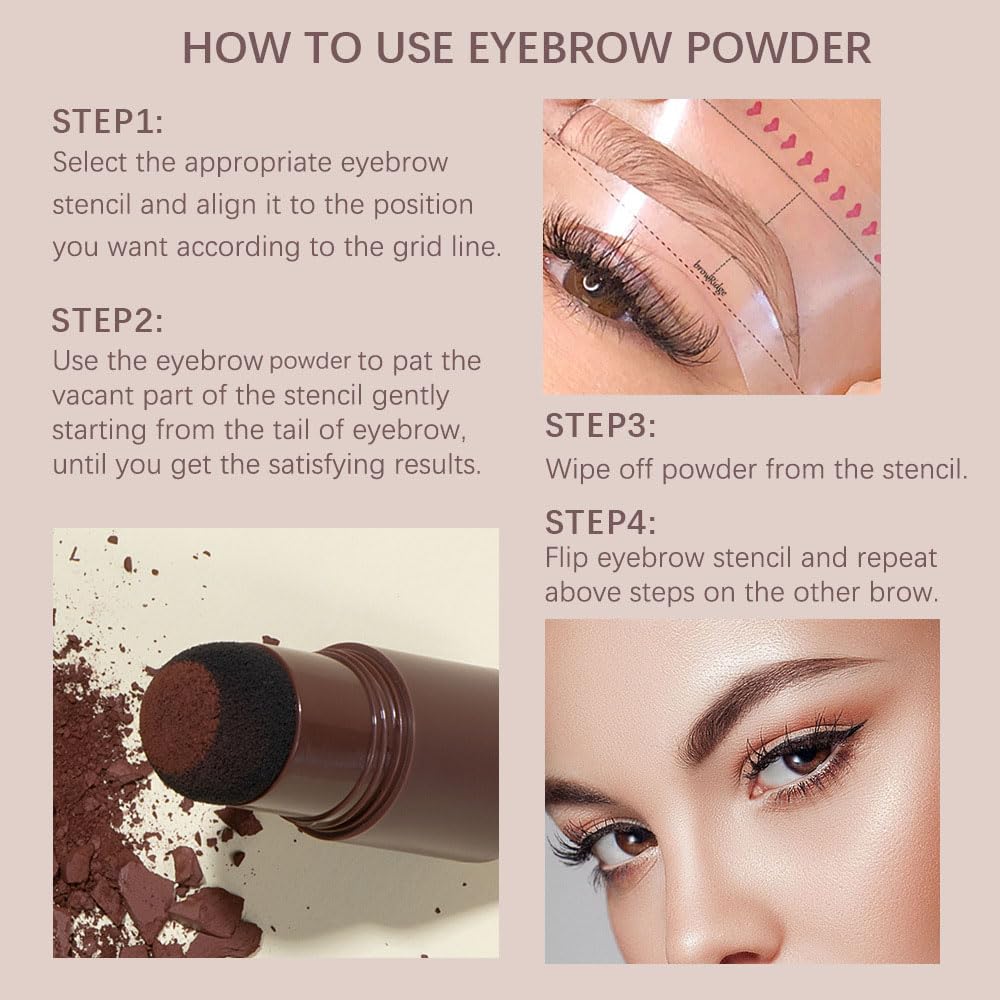 HOW TO USE EYEBROW POWDER

STEP1:
Select the appropriate eyebrow stencil and align it to the position you want according to the grid line.

STEP2:
Use the eyebrow powder to pat the vacant part of the stencil gently starting from the tail of eyebrow, until you get the satisfying results.

browRidge

STEP3:
Wipe off powder from the stencil.

STEP4:
Flip eyebrow stencil and repeat above steps on the other brow.