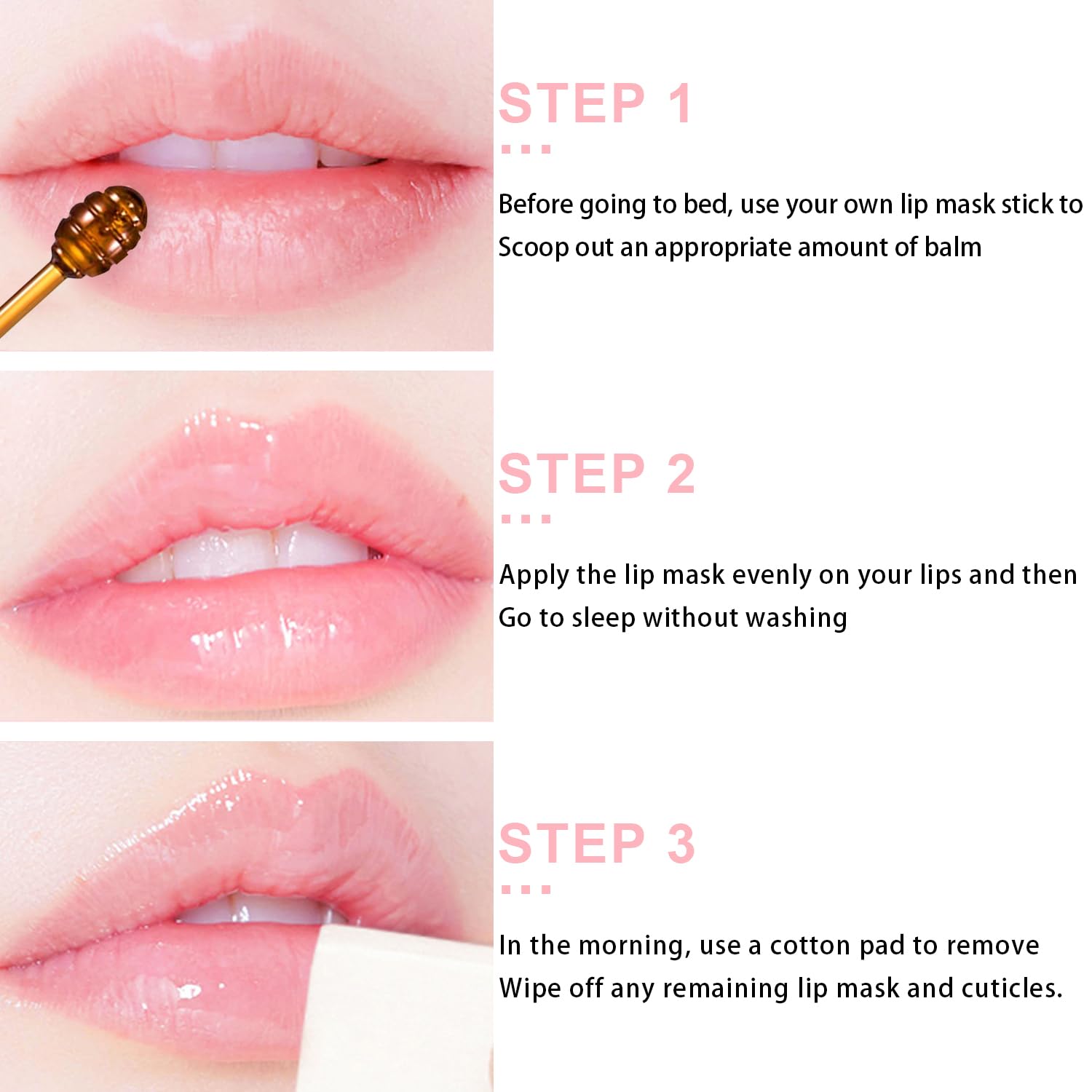 STEP 1

Before going to bed, use your own lip mask stick to Scoop out an appropriate amount of balm

STEP 2

Apply the lip mask evenly on your lips and then Go to sleep without washing

STEP 3

In the morning, use a cotton pad to remove Wipe off any remaining lip mask and cuticles.