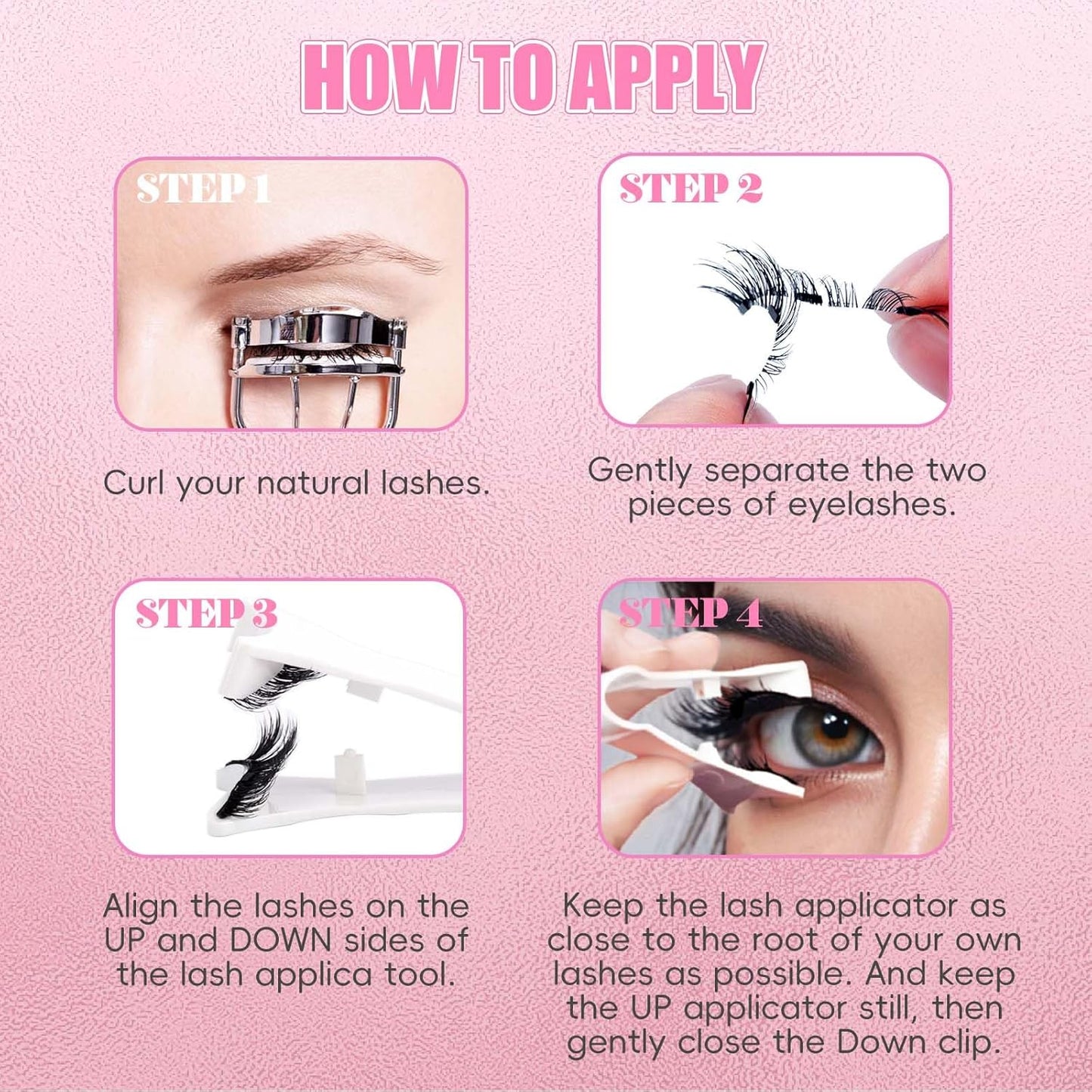 HOW TO APPLY

STEP 1

Curl your natural lashes.

STEP 2

Gently separate the two pieces of eyelashes.

STEP 3

Align the lashes on the UP and DOWN sides of the lash applica tool.

STEP 4

Keep the lash applicator as close to the root of your own lashes as possible. And keep the UP applicator still, then gently close the Down clip.