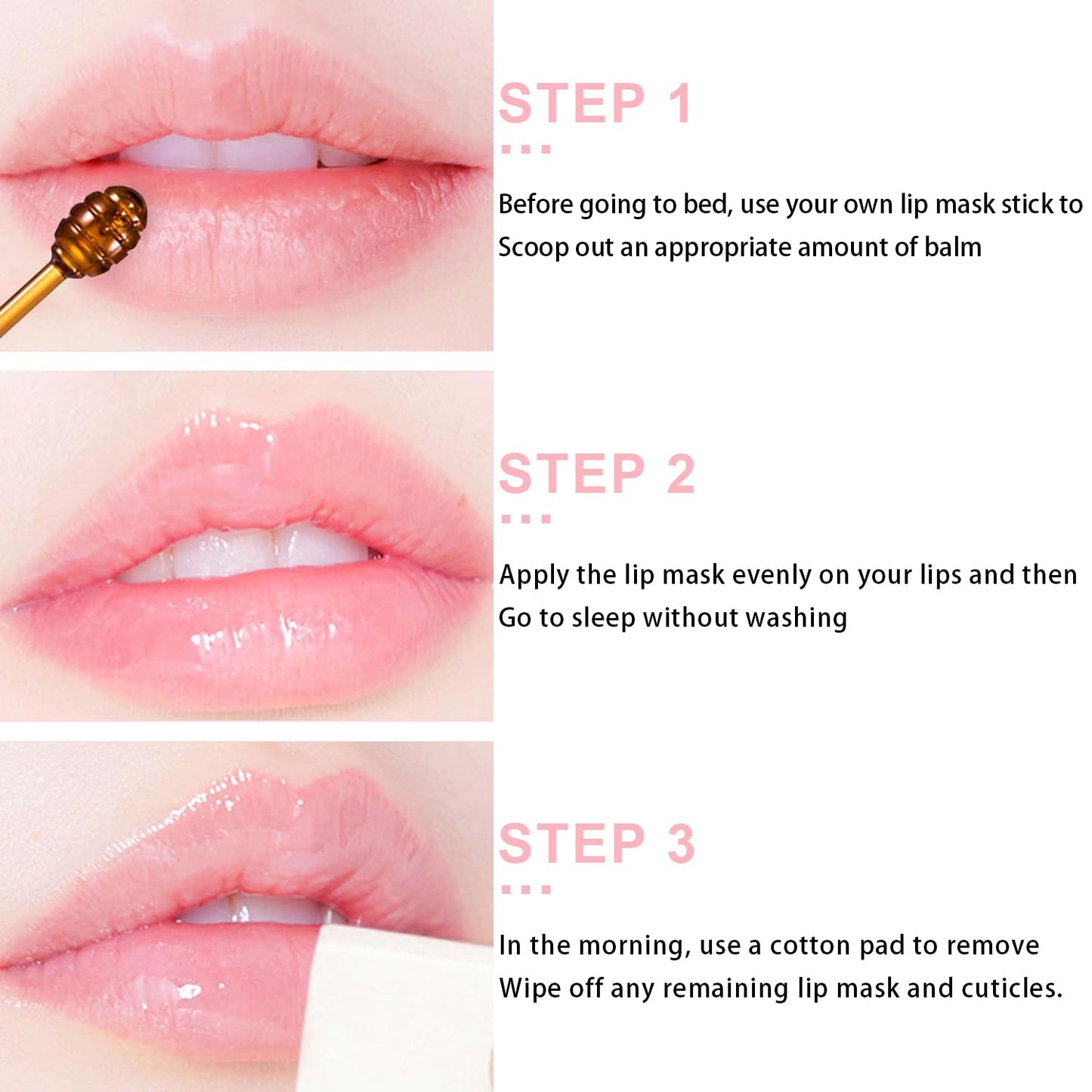 STEP 1

Before going to bed, use your own lip mask stick to Scoop out an appropriate amount of balm

STEP 2

Apply the lip mask evenly on your lips and then Go to sleep without washing

STEP 3

In the morning, use a cotton pad to remove Wipe off any remaining lip mask and cuticles.